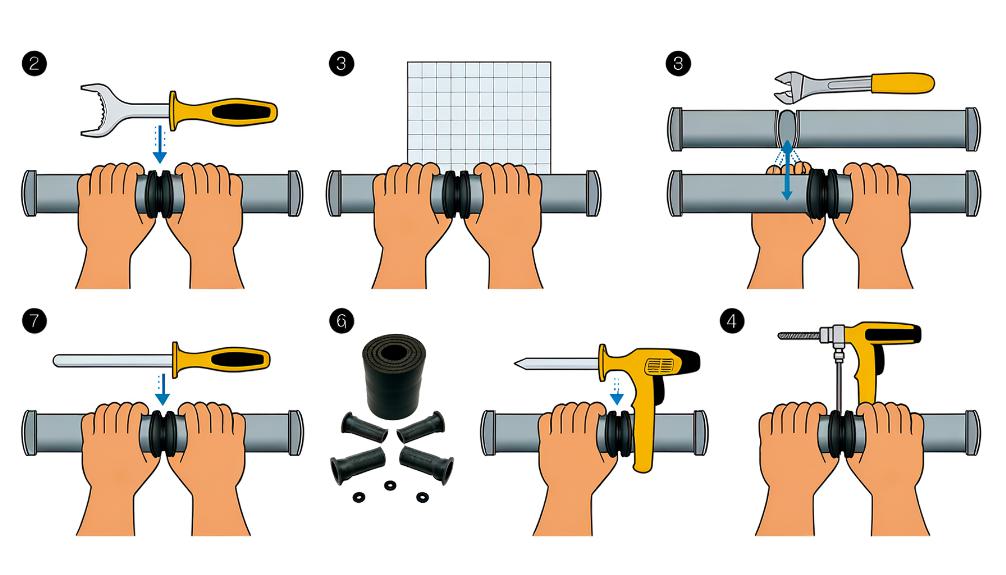 2

3

8

7

6

4